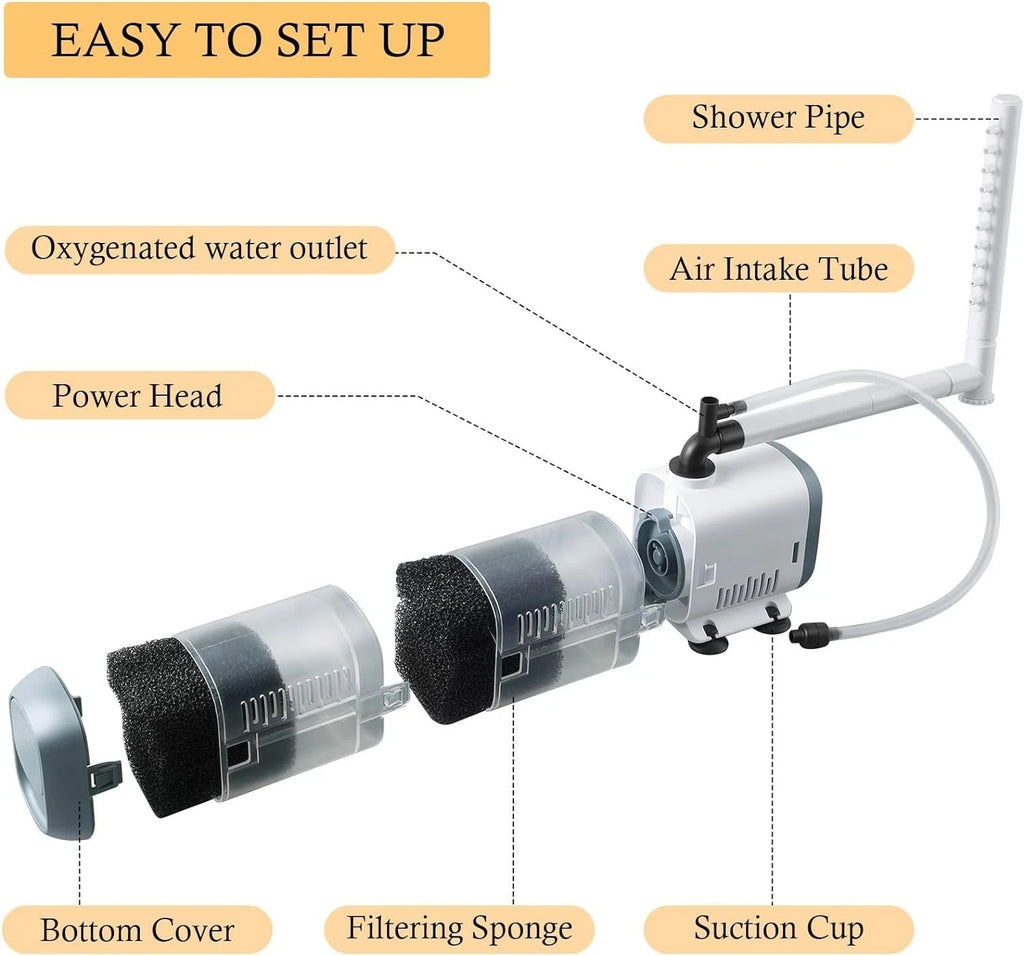 EASY TO SET UP

Shower Pipe

Oxygenated water outlet

Air Intake Tube

Power Head

Bottom Cover

Filtering Sponge

Suction Cup